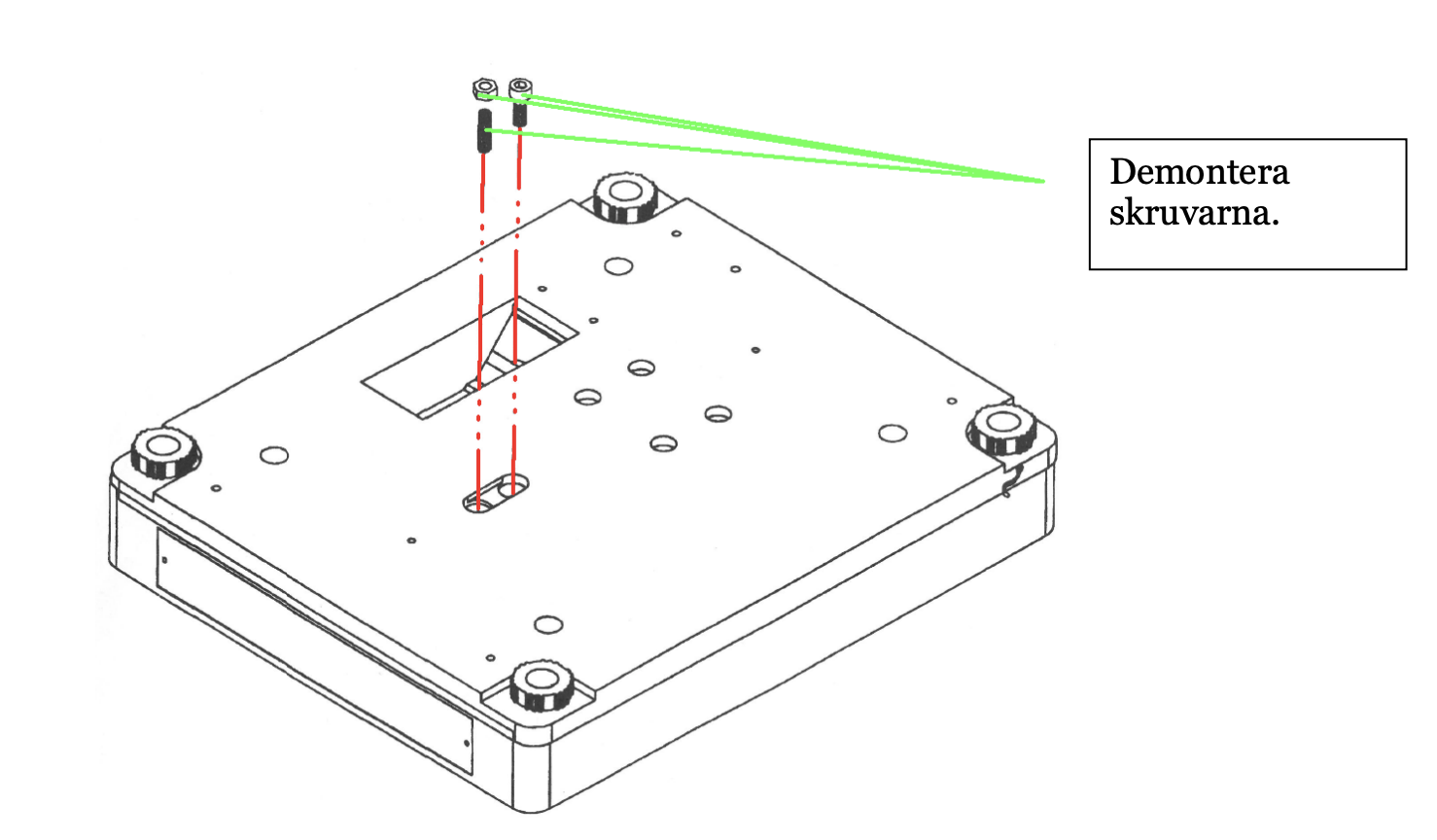 Demontera skruvarna.